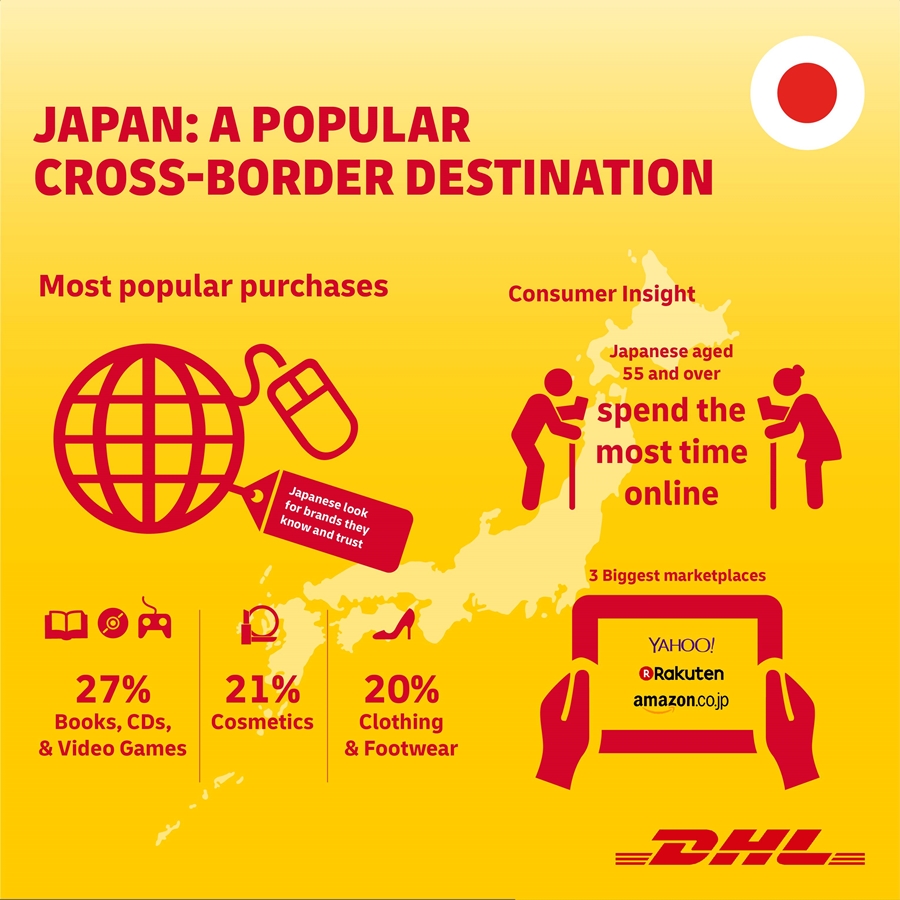 JAPAN: A POPULAR CROSS-BORDER DESTINATION

Most popular purchases

Japanese look for brands they know and trust

27%
Books, CDs, & Video Games

21%
Cosmetics

20%
Clothing & Footwear

Consumer Insight

Japanese aged 55 and over

spend the most time online

3 Biggest marketplaces

YAHOO!
Rakuten
amazon.co.jp

DHL