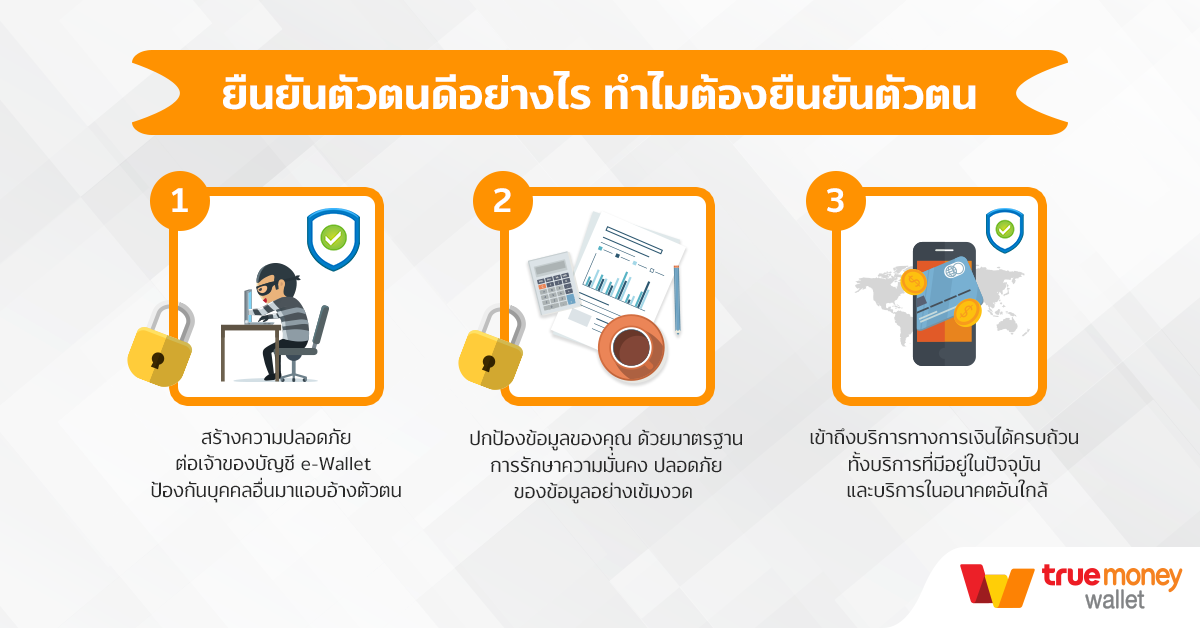 ยืนยันตัวตนดีอย่างไร ทำไมต้องยืนยันตัวตน

1

สร้างความปลอดภัย ต่อเจ้าของบัญชี e-Wallet ป้องกันบุคคลอื่นมาแอบอ้างตัวตน

2

ปกป้องข้อมูลของคุณ ด้วยมาตรฐาน การรักษาความมั่นคง ปลอดภัย ของข้อมูลอย่างเข้มงวด

3

เข้าถึงบริการทางการเงินได้ครบถ้วน ทั้งบริการที่มีอยู่ในปัจจุบัน และบริการในอนาคตอันใกล้

true money wallet