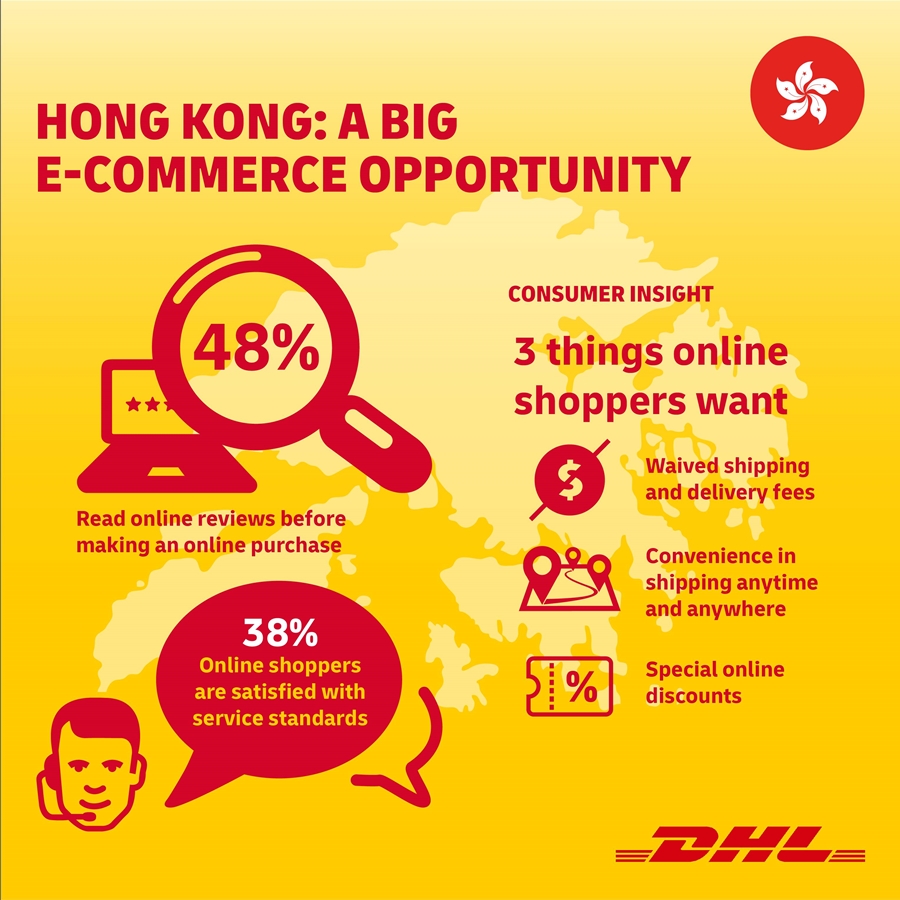 HONG KONG: A BIG E-COMMERCE OPPORTUNITY

48%

Read online reviews before making an online purchase

38%
Online shoppers are satisfied with service standards

CONSUMER INSIGHT

3 things online shoppers want

$

Waived shipping and delivery fees

Convenience in shipping anytime and anywhere

%

Special online discounts

DHL